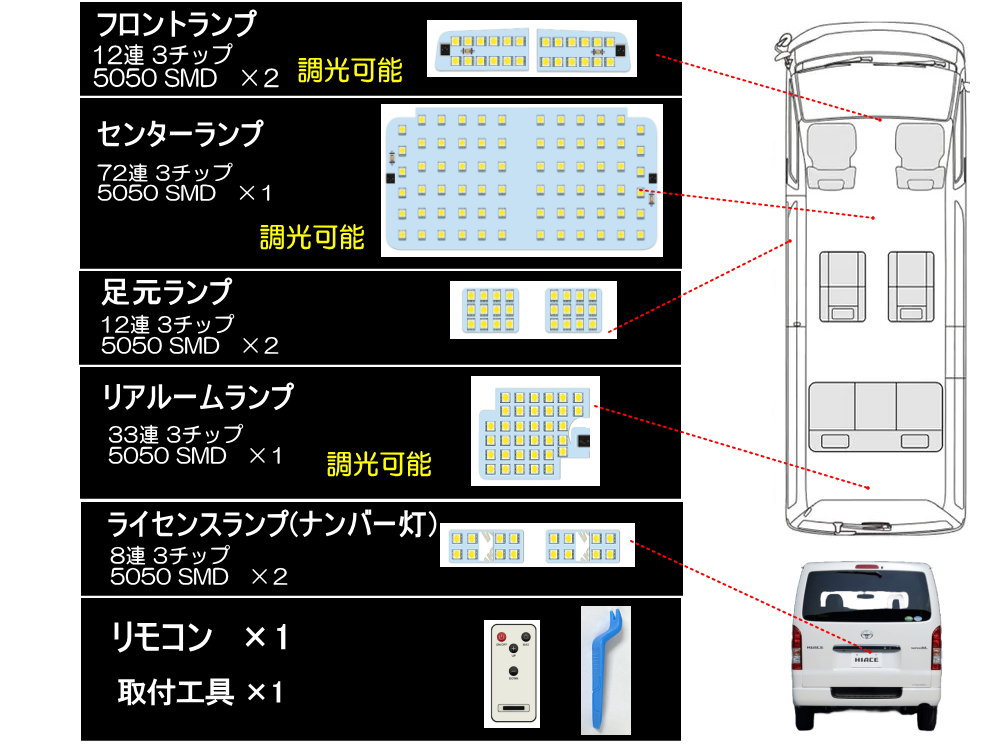 フロントランプ
12連 3チップ
5050 SMD ×2
調光可能

センターランプ
72連 3チップ
5050 SMD ×1
調光可能

足元ランプ
12連 3チップ
5050 SMD ×2

リアルームランプ
33連 3チップ
5050 SMD ×1
調光可能

ライセンスランプ(ナンバー灯)
8連 3チップ
5050 SMD ×2

リモコン ×1

取付工具 ×1

HIACE