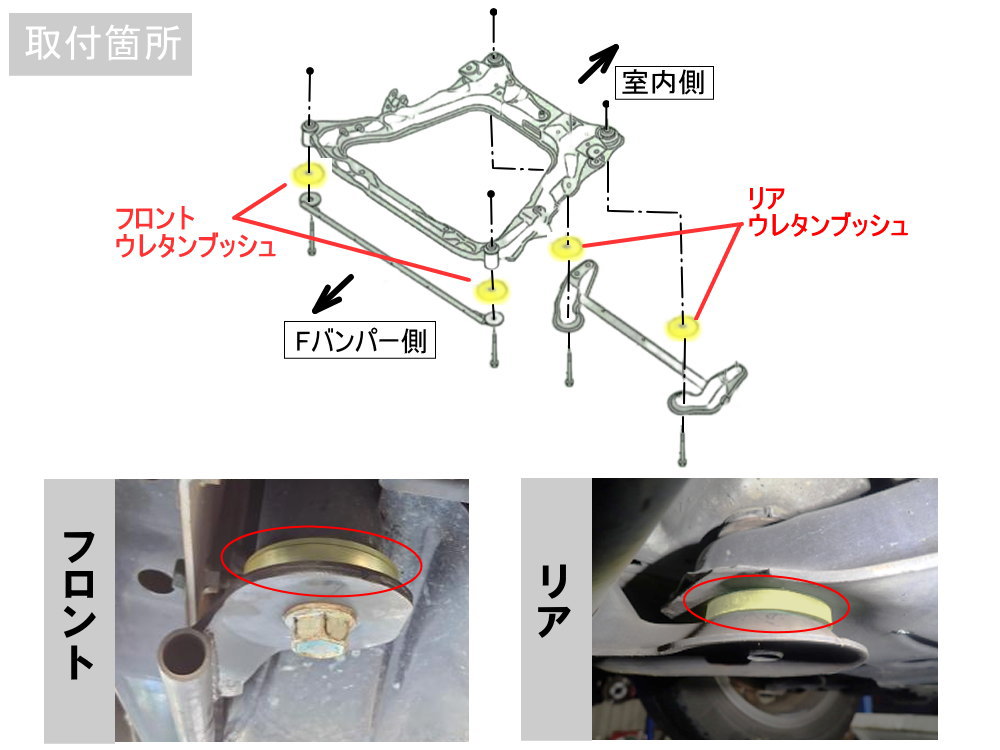 取付箇所

室内側

フロント
ウレタンブッシュ

リア
ウレタンブッシュ

Fバンパー側

フロント

リア