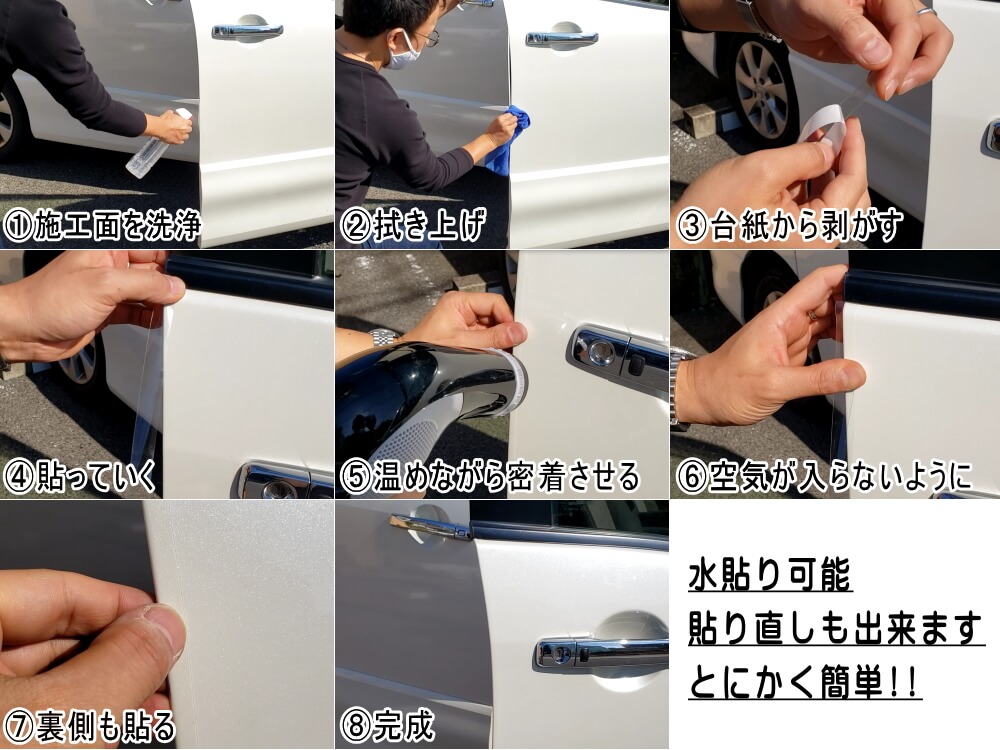 ①施工面を洗浄

②拭き上げ

③台紙から剥がす

④貼っていく

⑤温めながら密着させる

⑥空気が入らないように

⑦裏側も貼る

⑧完成

水貼り可能
貼り直しも出来ます
とにかく簡単!!