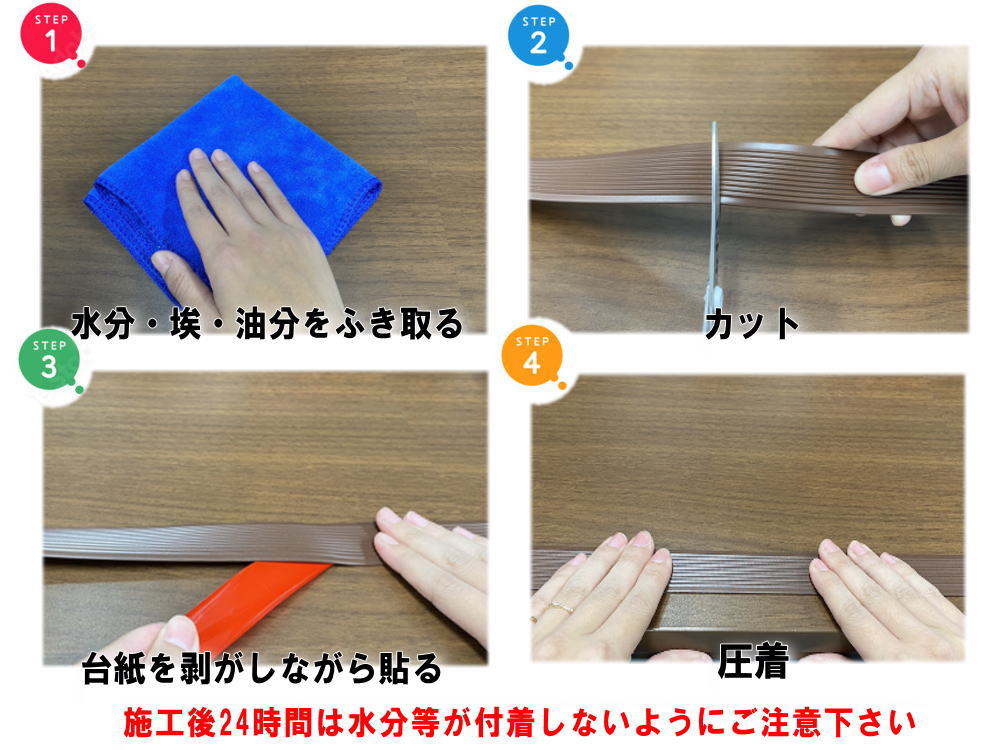 STEP 1

水分・埃・油分をふき取る

STEP 2

カット

STEP 3

台紙を剥がしながら貼る

STEP 4

圧着

施工後24時間は水分等が付着しないようにご注意下さい