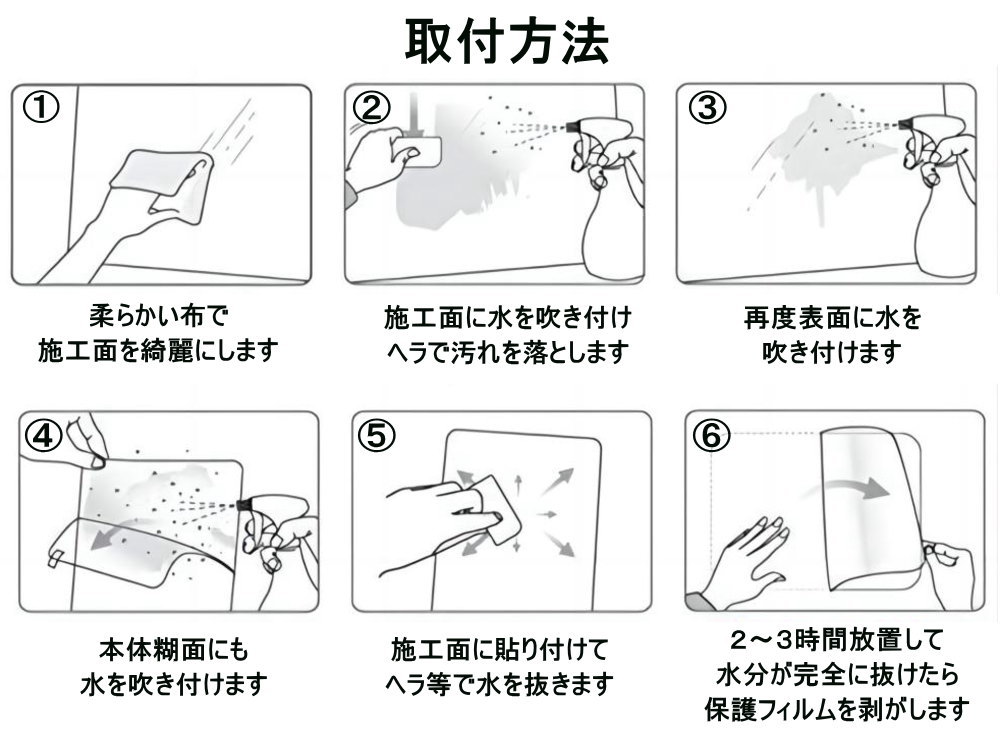 取付方法

①

柔らかい布で
施工面を綺麗にします

②

施工面に水を吹き付け
ヘラで汚れを落とします

③

再度表面に水を
吹き付けます

④

本体糊面にも
水を吹き付けます

⑤

施工面に貼り付けて
ヘラ等で水を抜きます

⑥

2～3時間放置して
水分が完全に抜けたら
保護フィルムを剥がします